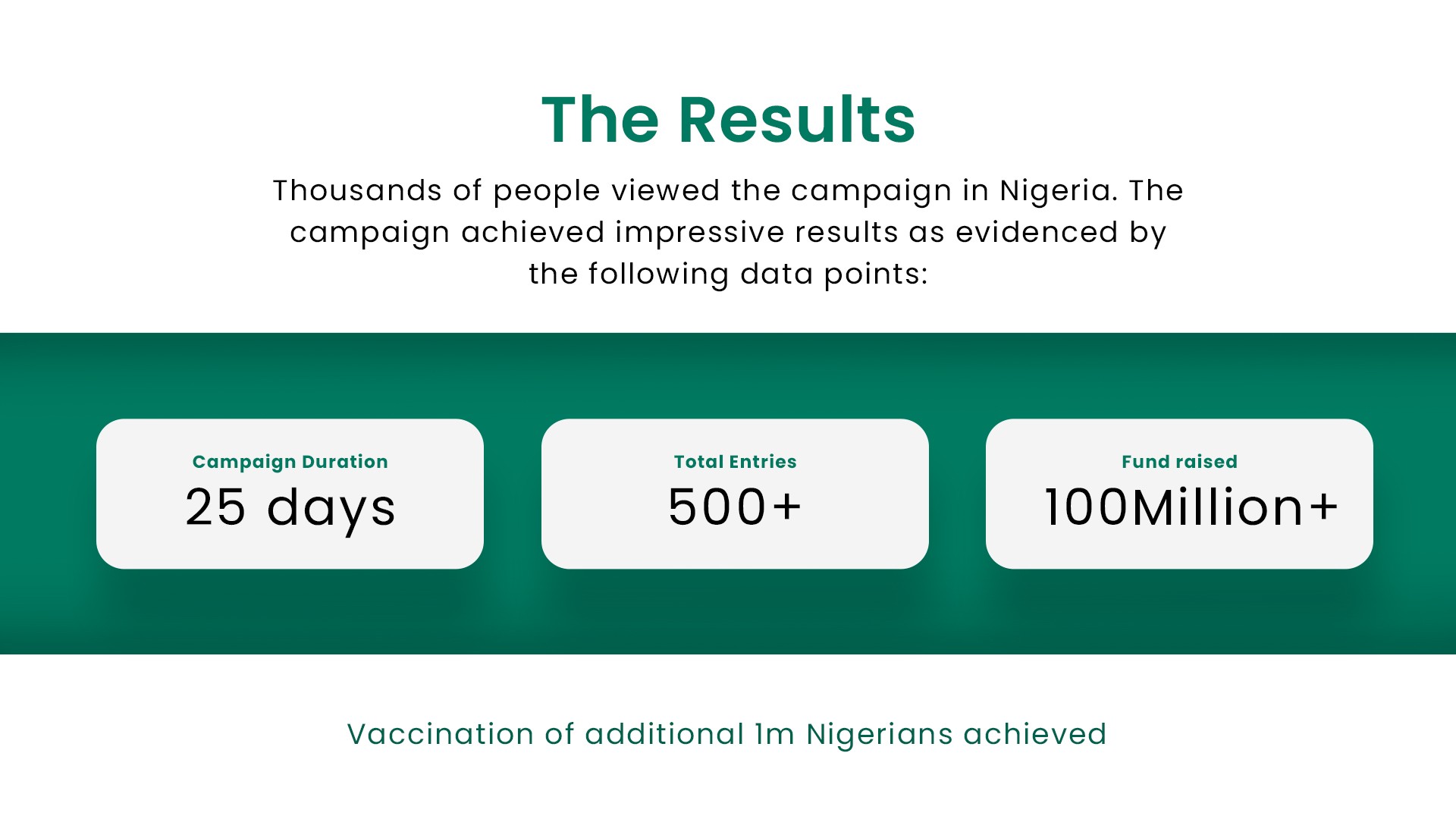 The Results

Thousands of people viewed the campaign in Nigeria. The campaign achieved impressive results as evidenced by the following data points:

Campaign Duration
25 days

Total Entries
500+

Fund raised
100Million+

Vaccination of additional 1m Nigerians achieved